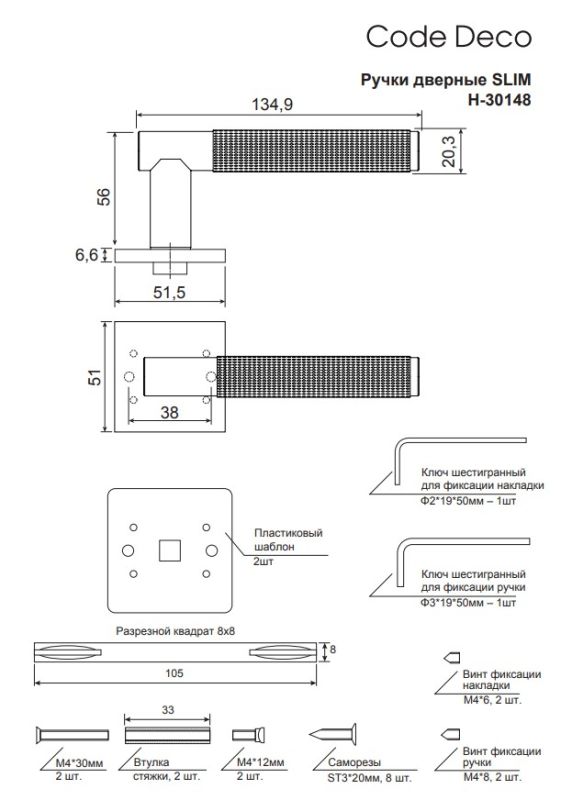 Code Deco

Ручки дверные SLIM
H-30148

134,9

20,3

56

6,6

51,5

51

38

Ключ шестигранный для фиксации накладки
Ф2*19*50мм – 1шт

Пластиковый шаблон
2шт

Ключ шестигранный для фиксации ручки
Ф3*19*50мм – 1шт

Разрезной квадрат 8х8

8

105

Винт фиксации накладки
М4*6, 2 шт.

33

М4*30мм
2 шт.

Втулка стяжки, 2 шт.

М4*12мм
2 шт.

Саморезы
ST3*20мм, 8 шт.

Винт фиксации ручки
М4*8, 2 шт.